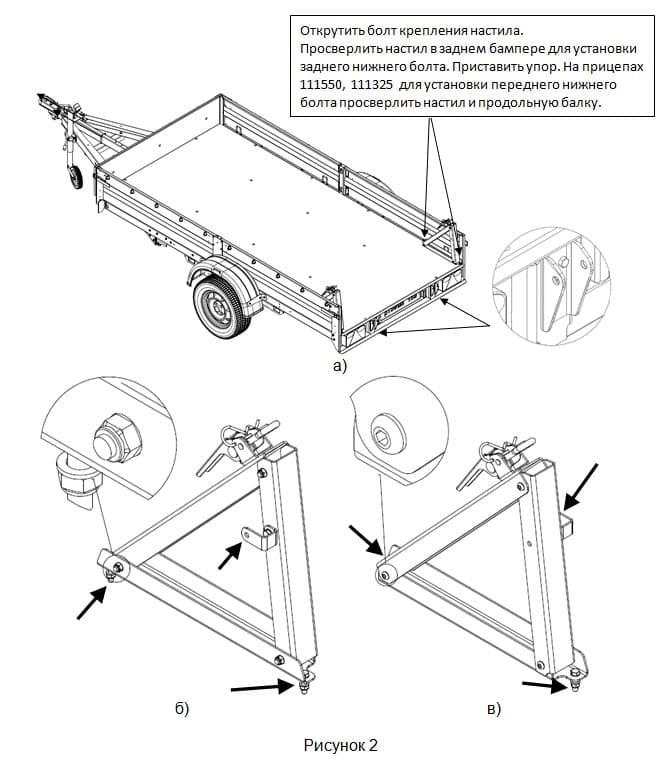 Открутить болт крепления настила. Просверлить настил в заднем бампере для установки заднего нижнего болта. Приставить упор. На прицепах 111550, 111325 для установки переднего нижнего болта просверлить настил и продольную балку.

а)

б)

в)

Рисунок 2